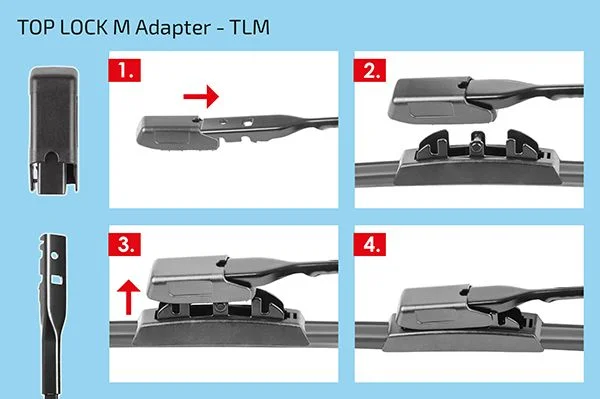 TOP LOCK M Adapter - TLM

1.

2.

3.

4.